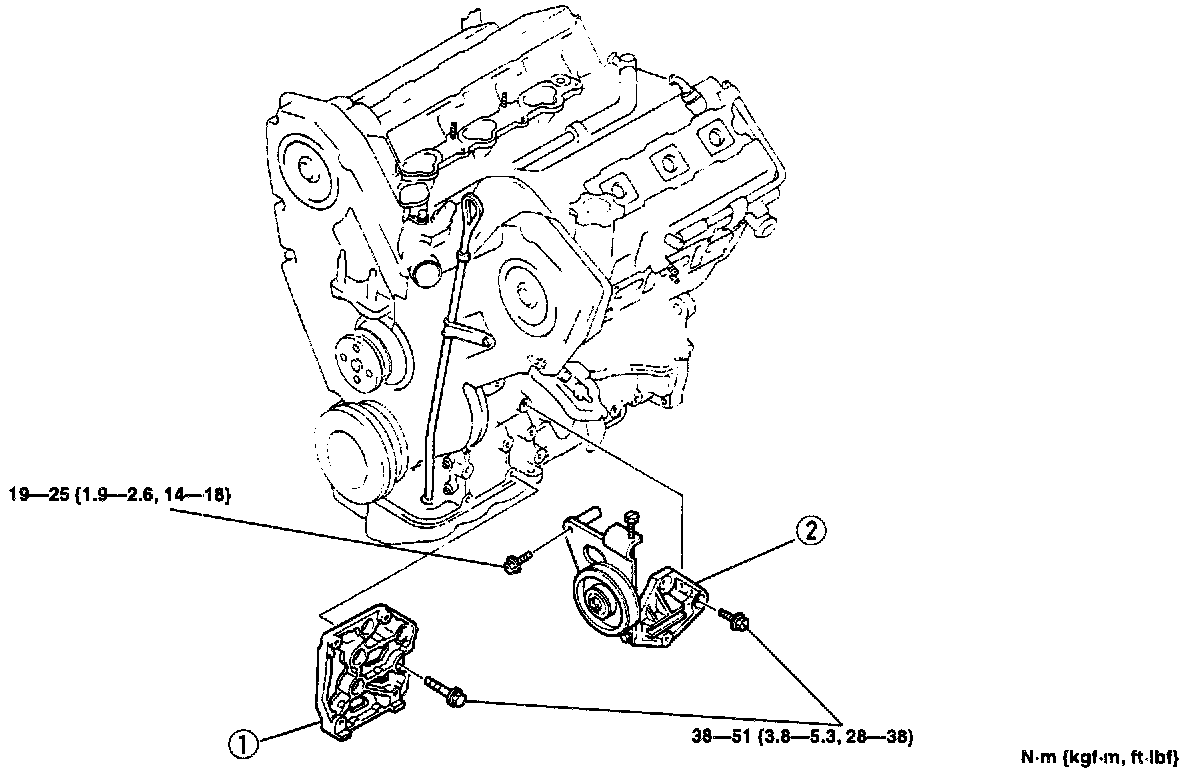 19—25 {1.9—2.6, 14—18}

2

1

38—51 {3.8—5.3, 28—38}

N·m {kgf·m, ft·lbf}