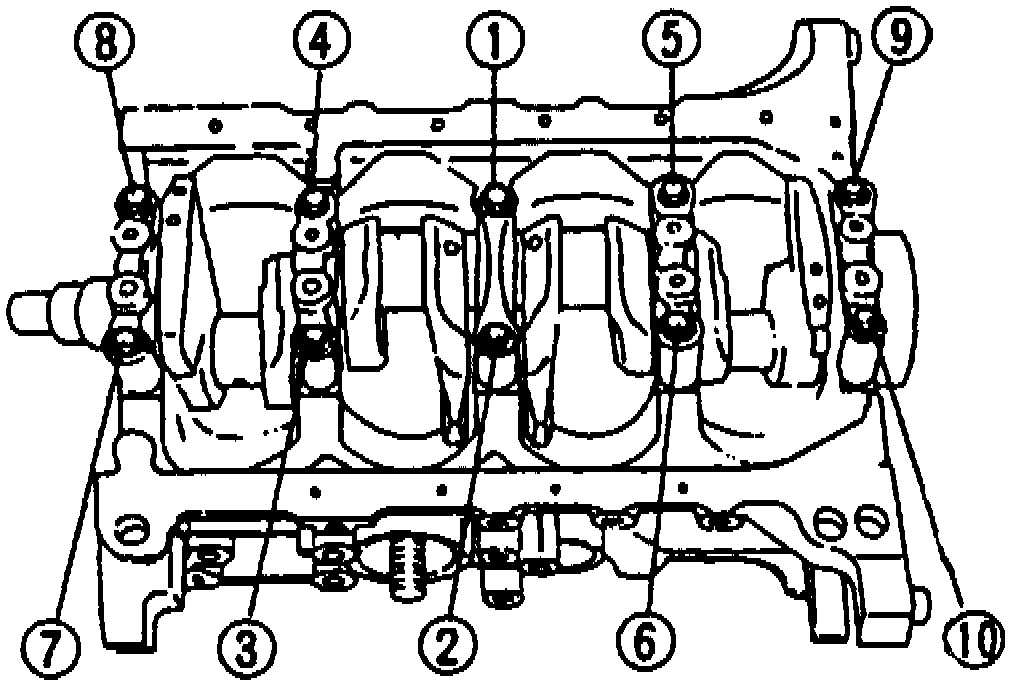 8
4
1
5
9
7
3
2
6
10