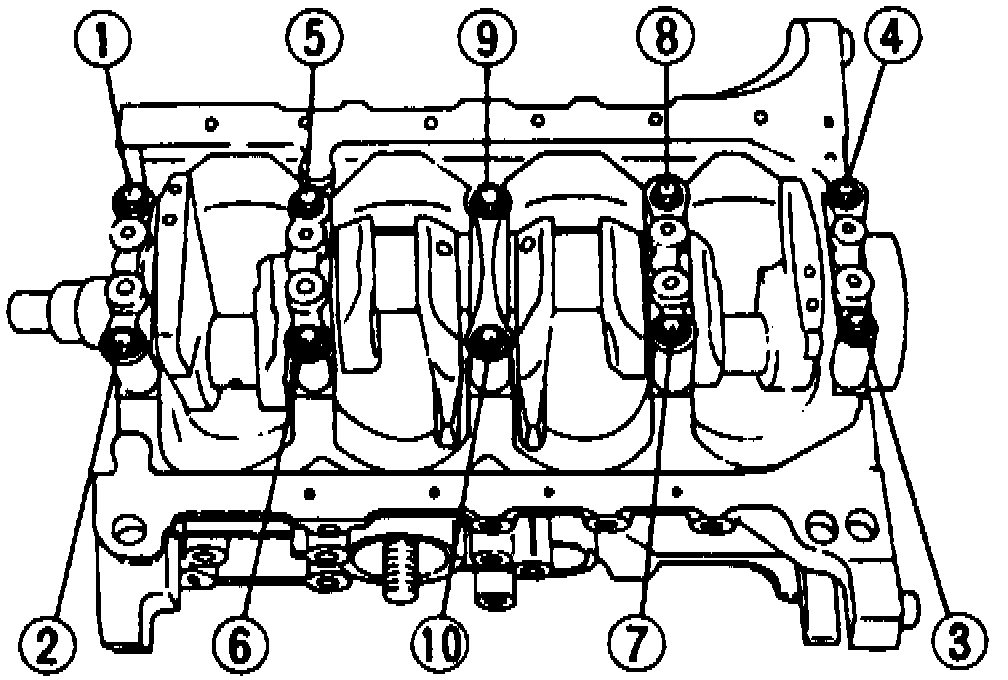 1
5
9
8
4
2
6
10
7
3