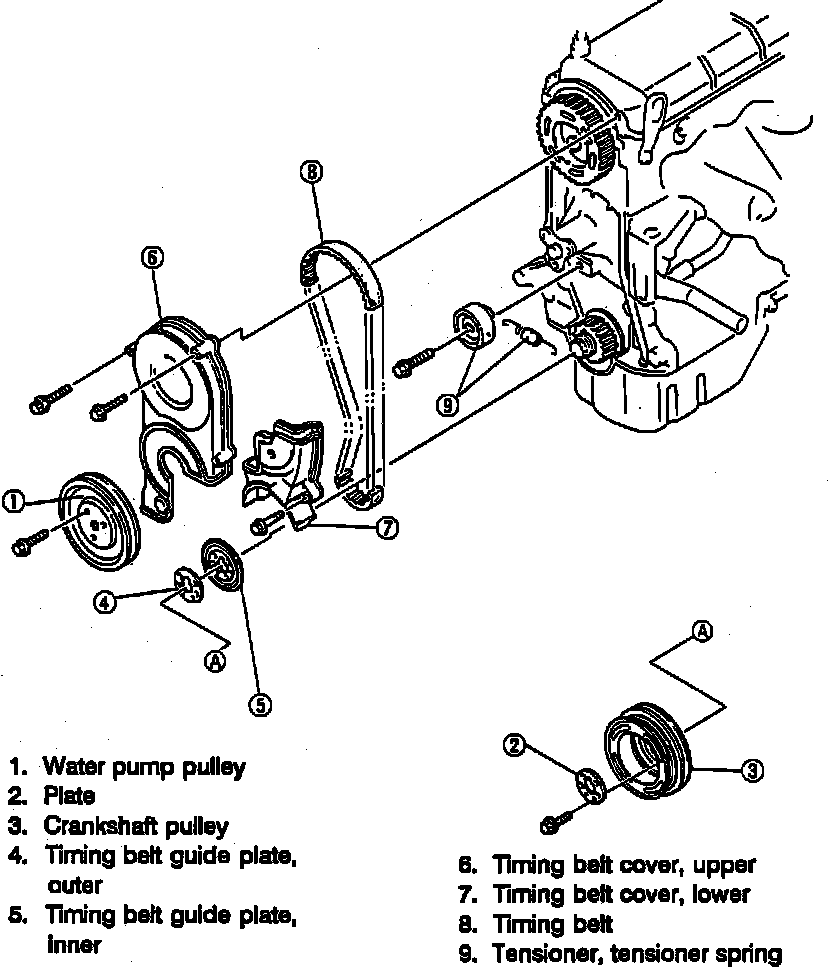 8
6
9
1
7
4
A
5
A
2
3

1. Water pump pulley
2. Plate
3. Crankshaft pulley
4. Timing belt guide plate, outer
5. Timing belt guide plate, inner

6. Timing belt cover, upper
7. Timing belt cover, lower
8. Timing belt
9. Tensioner, tensioner spring