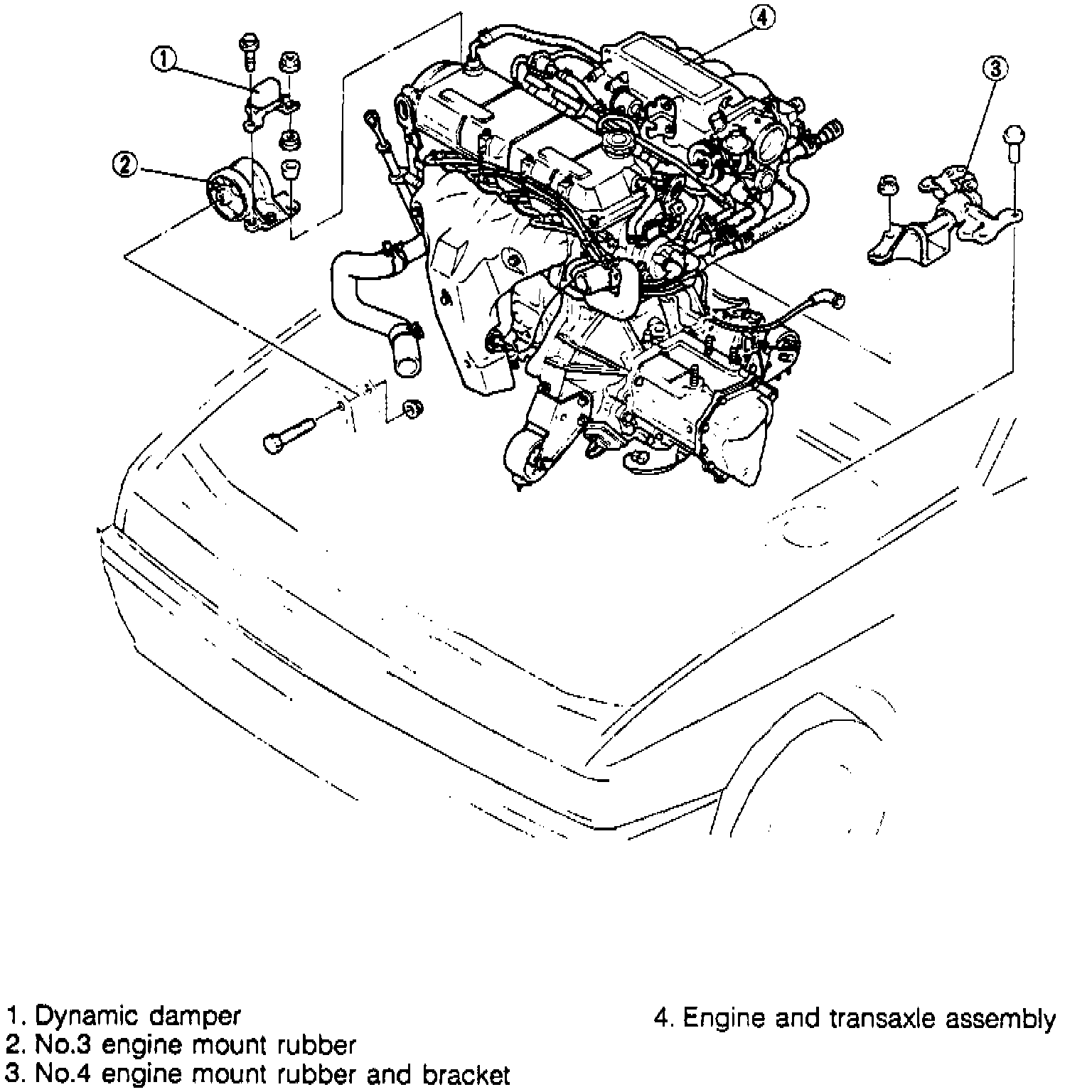 1

2

4

3

1. Dynamic damper
2. No.3 engine mount rubber
3. No.4 engine mount rubber and bracket

4. Engine and transaxle assembly