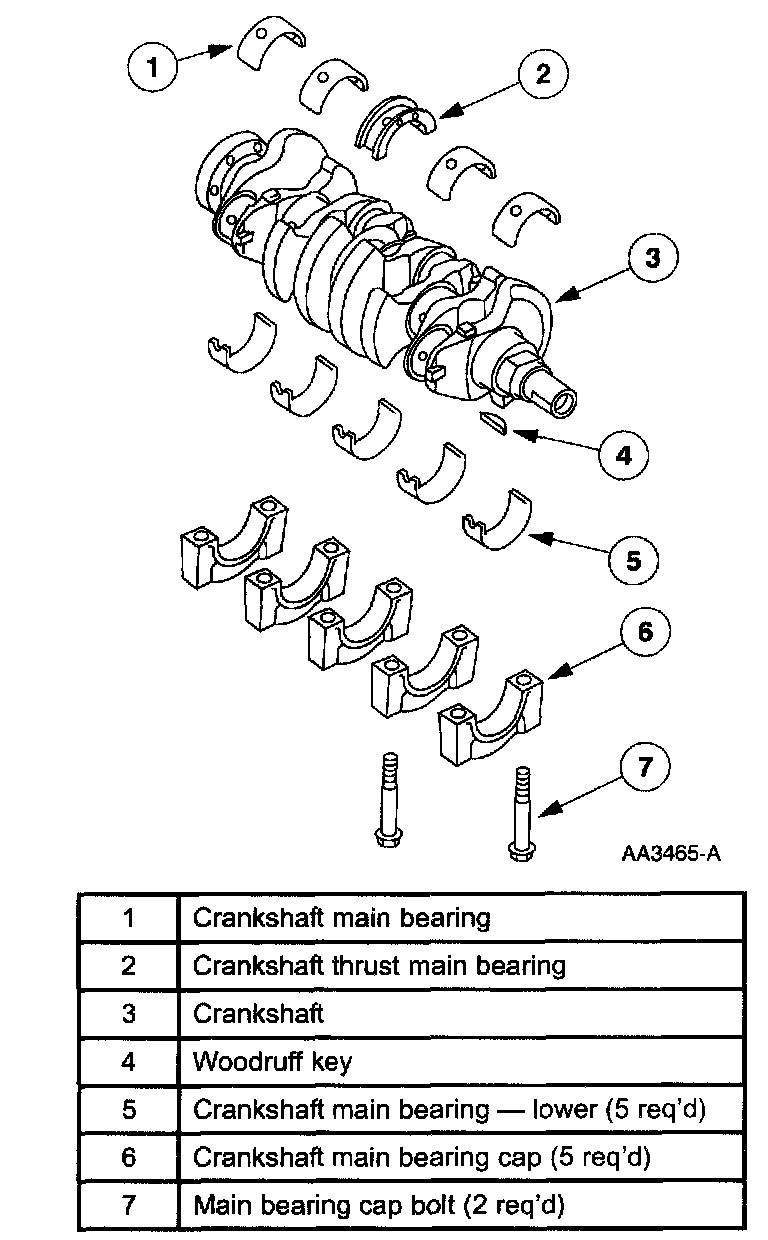 1
2
3
4
5
6
7
AA3465-A

| 1 | Crankshaft main bearing |
|---|---|
| 2 | Crankshaft thrust main bearing |
| 3 | Crankshaft |
| 4 | Woodruff key |
| 5 | Crankshaft main bearing — lower (5 req'd) |
| 6 | Crankshaft main bearing cap (5 req'd) |
| 7 | Main bearing cap bolt (2 req'd) |