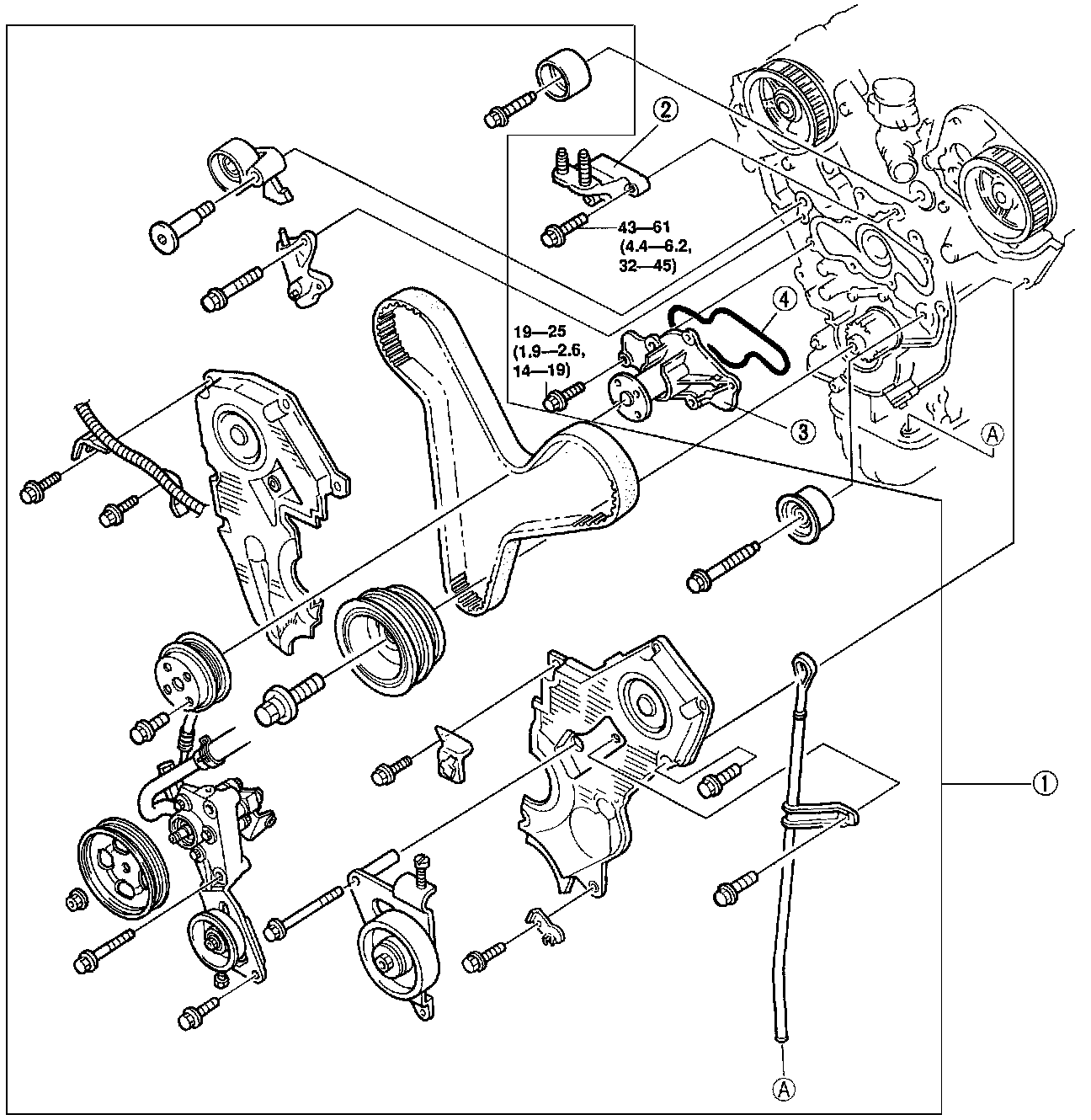 2

43—61
(4.4—6.2,
32—45)

4

19—25
(1.9—2.6,
14—19)

3

A

1

A