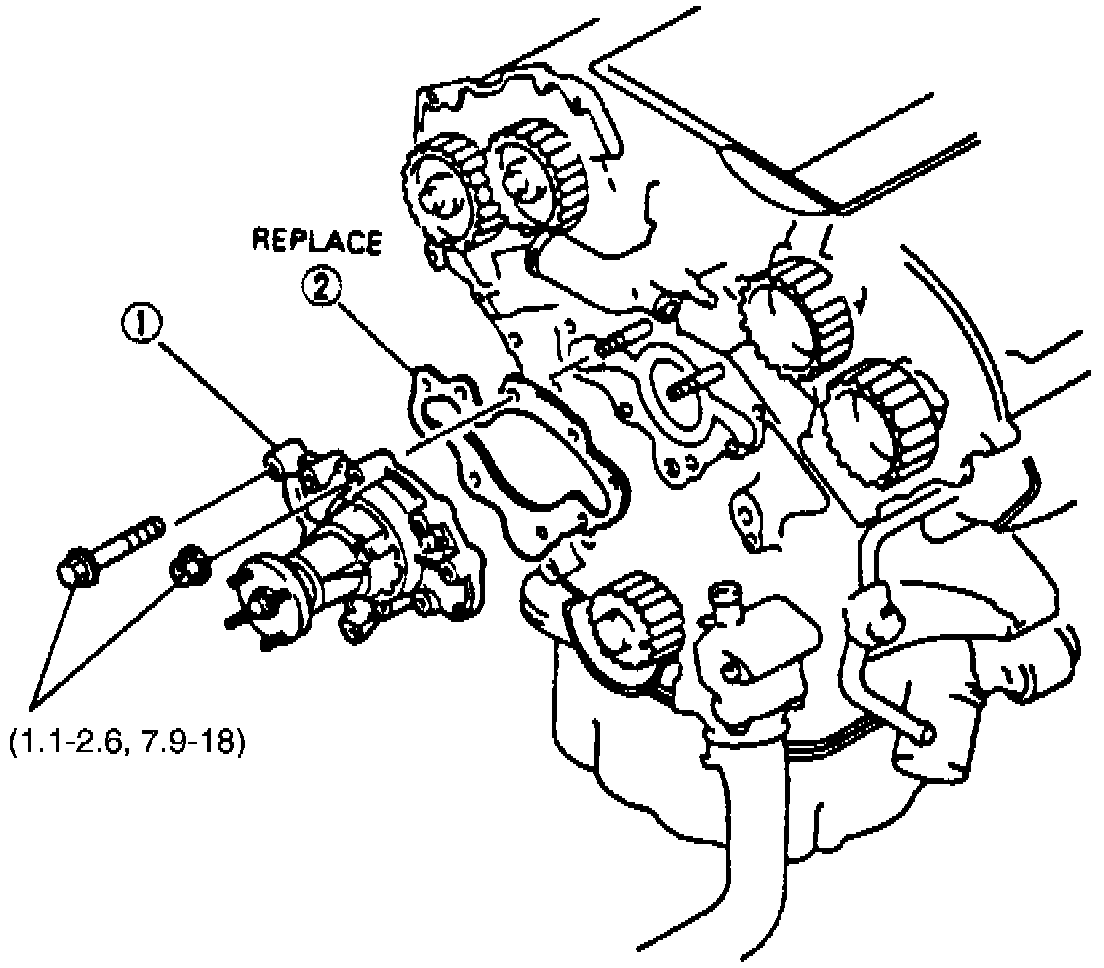 REPLACE
2
1
(1.1-2.6, 7.9-18)