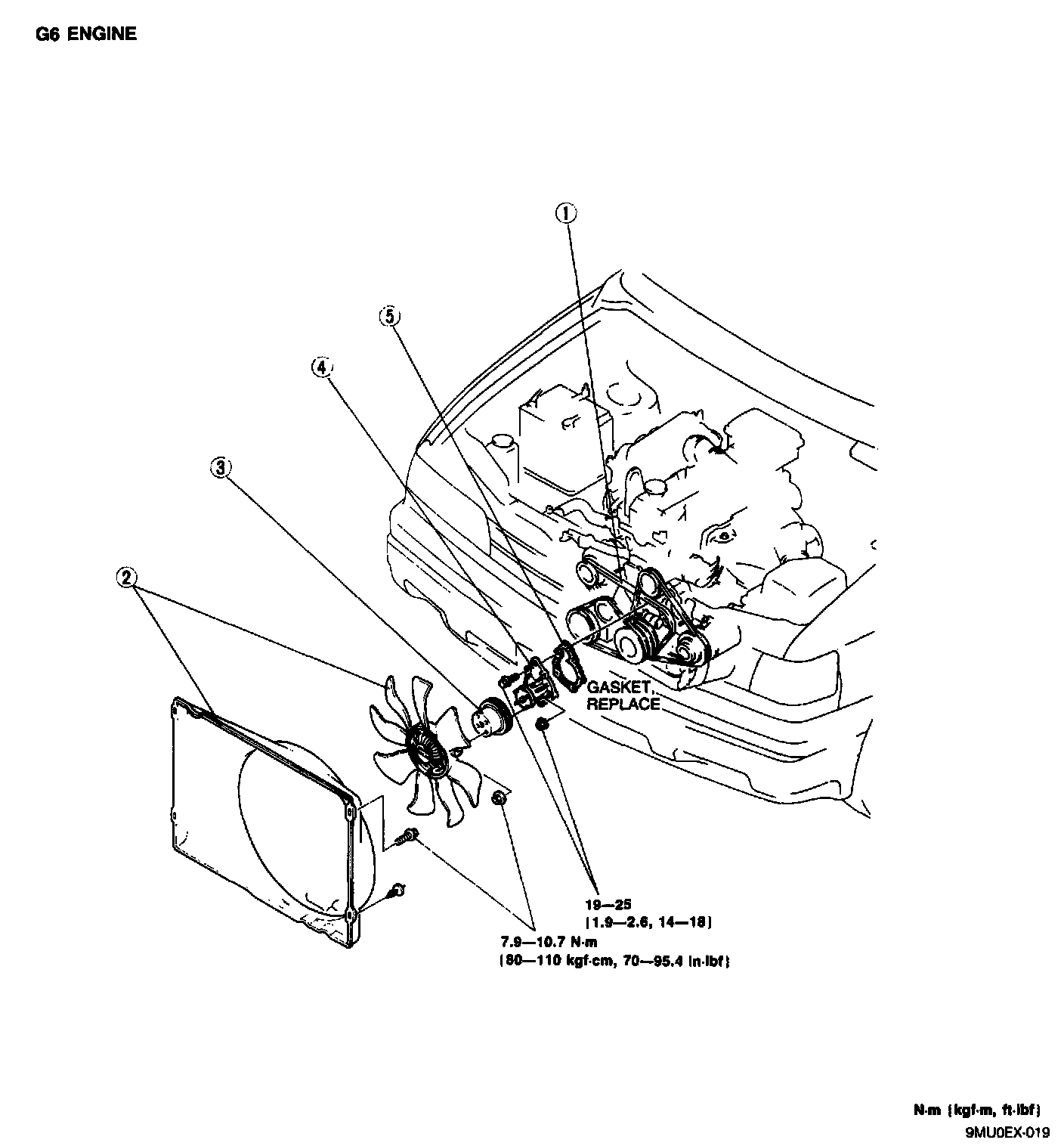 G6 ENGINE

1

5

4

3

2

GASKET, REPLACE

19—25
{1.9—2.6, 14—18}

7.9—10.7 N·m
{80—110 kgf·cm, 70—95.4 in·lbf}

N·m {kgf·m, ft·lbf}
9MU0EX-019