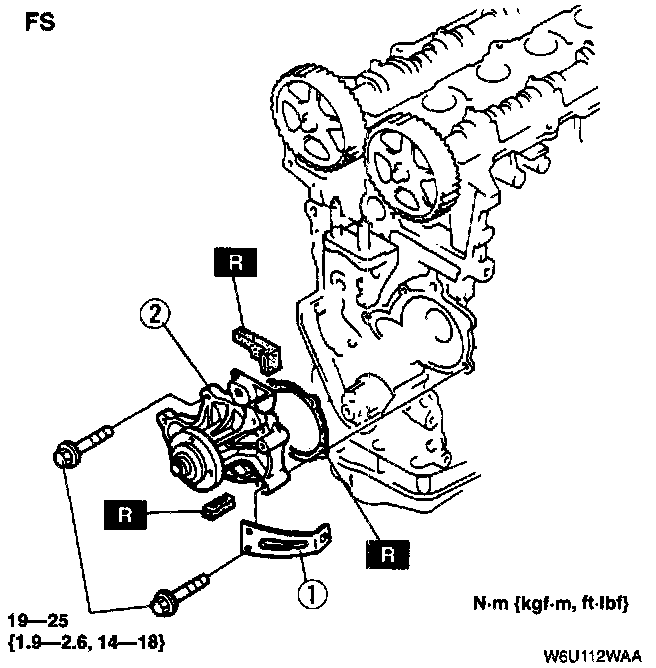 FS

R

2

R

R

1

19—25
{1.9—2.6, 14—18}

N·m {kgf·m, ft·lbf}

W6U112WAA