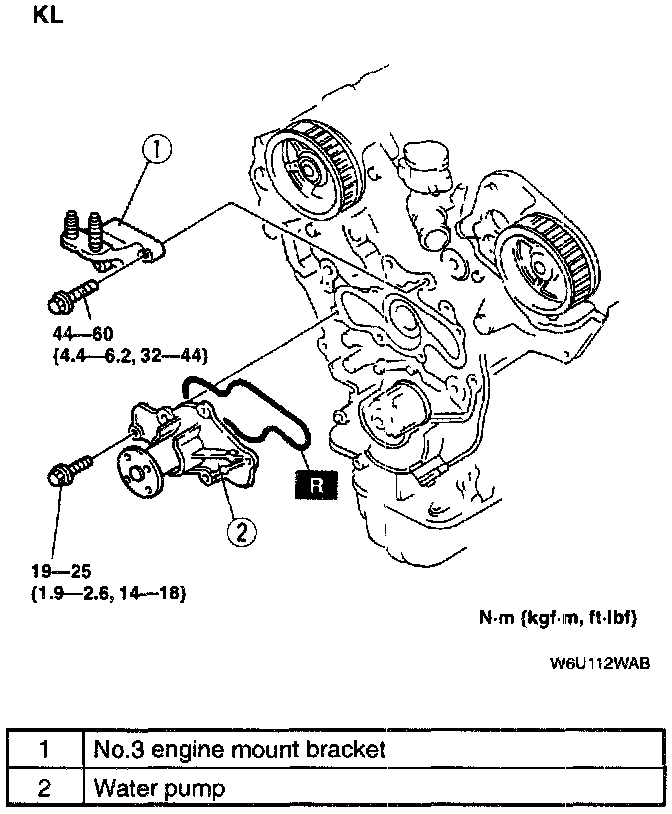 KL

1

44—60
{4.4—6.2, 32—44}

R

2

19—25
{1.9—2.6, 14—18}

N·m {kgf·m, ft·lbf}

W6U112WAB

| 1 | No.3 engine mount bracket |
|---|---|
| 2 | Water pump |