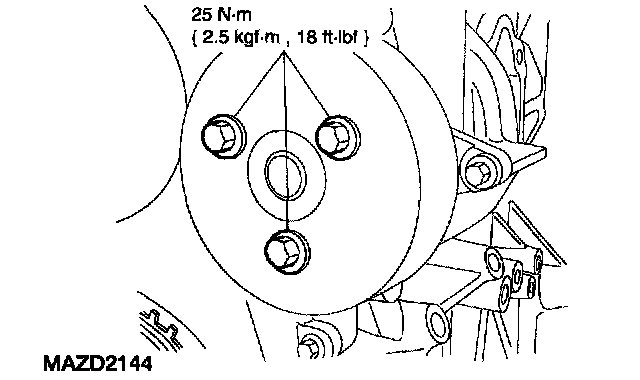 25 N·m
{ 2.5 kgf·m , 18 ft·lbf }

MAZD2144