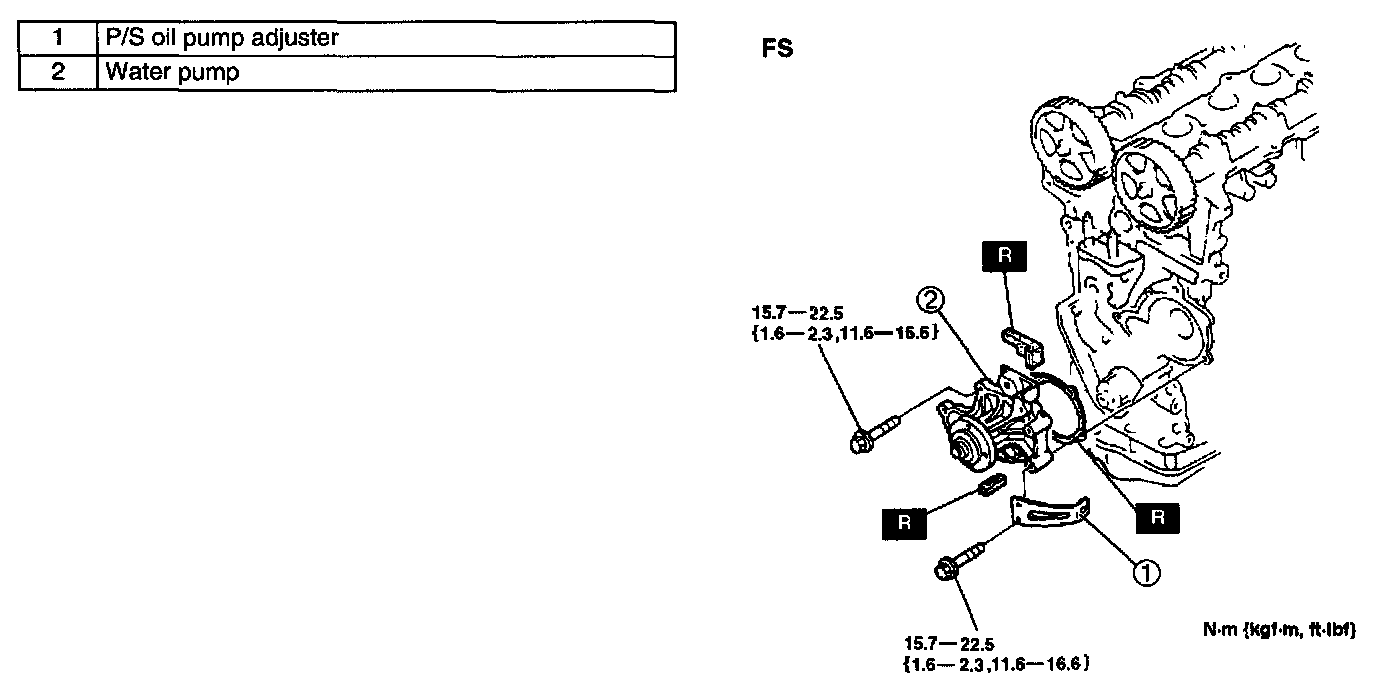 | 1 | P/S oil pump adjuster |
|---|---|
| 2 | Water pump |

FS

R

15.7—22.5
{1.6—2.3,11.6—16.6}

②

R

R

①

15.7—22.5
{1.6—2.3,11.6—16.6}

N·m {kgf·m, ft·lbf}