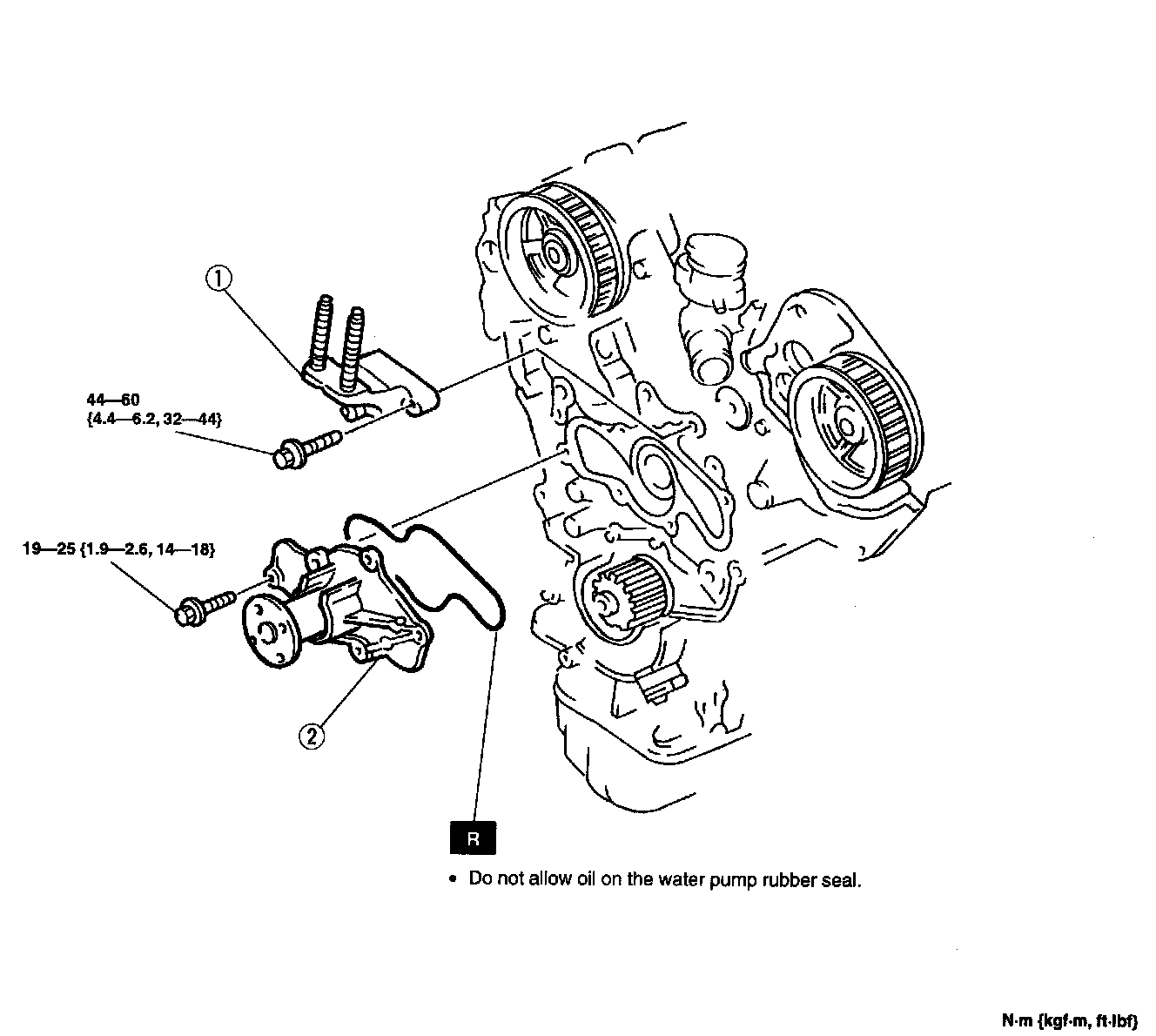 1

44—60
{4.4—6.2, 32—44}

19—25 {1.9—2.6, 14—18}

2

R

• Do not allow oil on the water pump rubber seal.

N·m {kgf·m, ft·lbf}