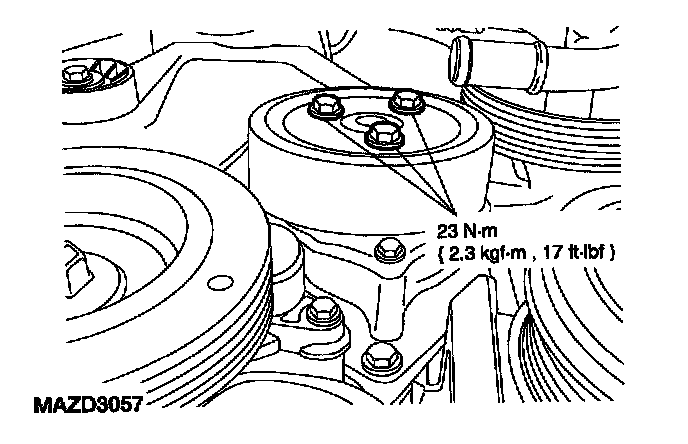 23 N·m
{ 2.3 kgf·m , 17 ft·lbf }

MAZD3057