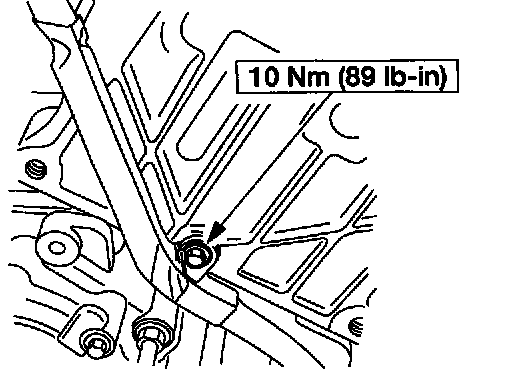 10 Nm (89 lb-in)