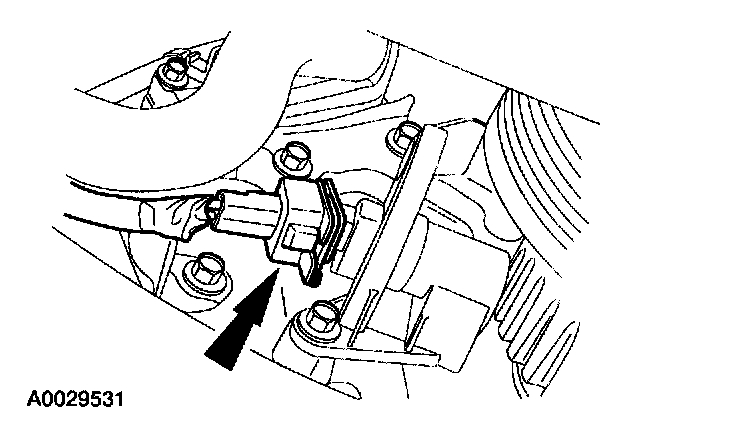 A0029531