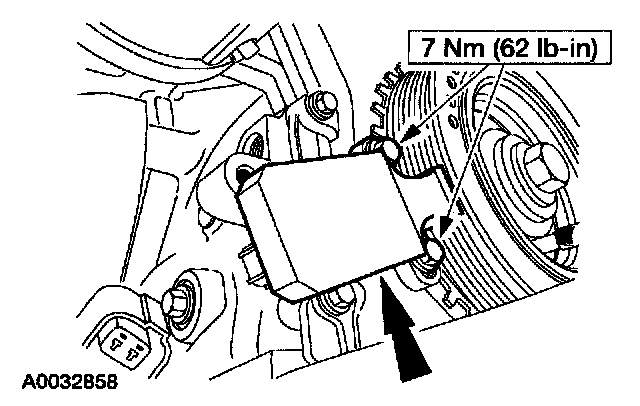 7 Nm (62 lb-in)

A0032858