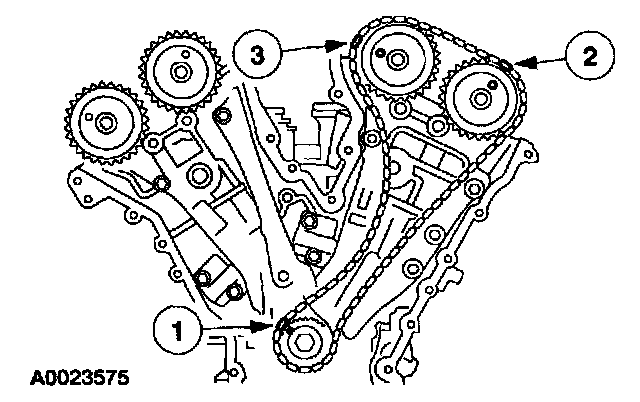 3
2
1
A0023575