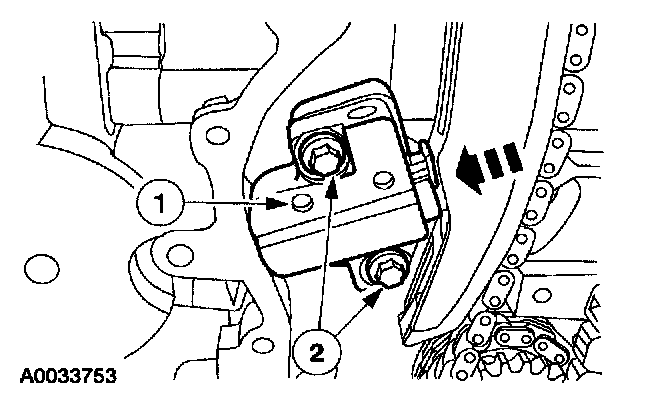 1
2
A0033753