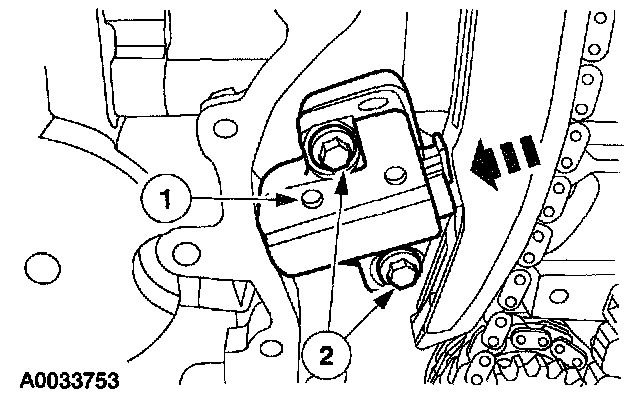 1

2

A0033753