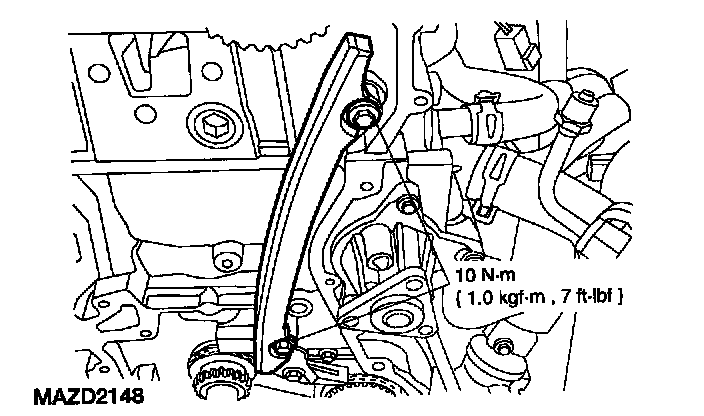 10 N·m
{ 1.0 kgf·m , 7 ft·lbf }

MAZD2148