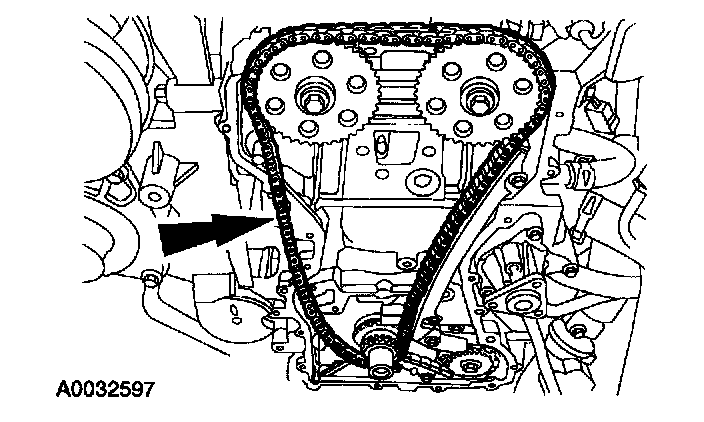 A0032597