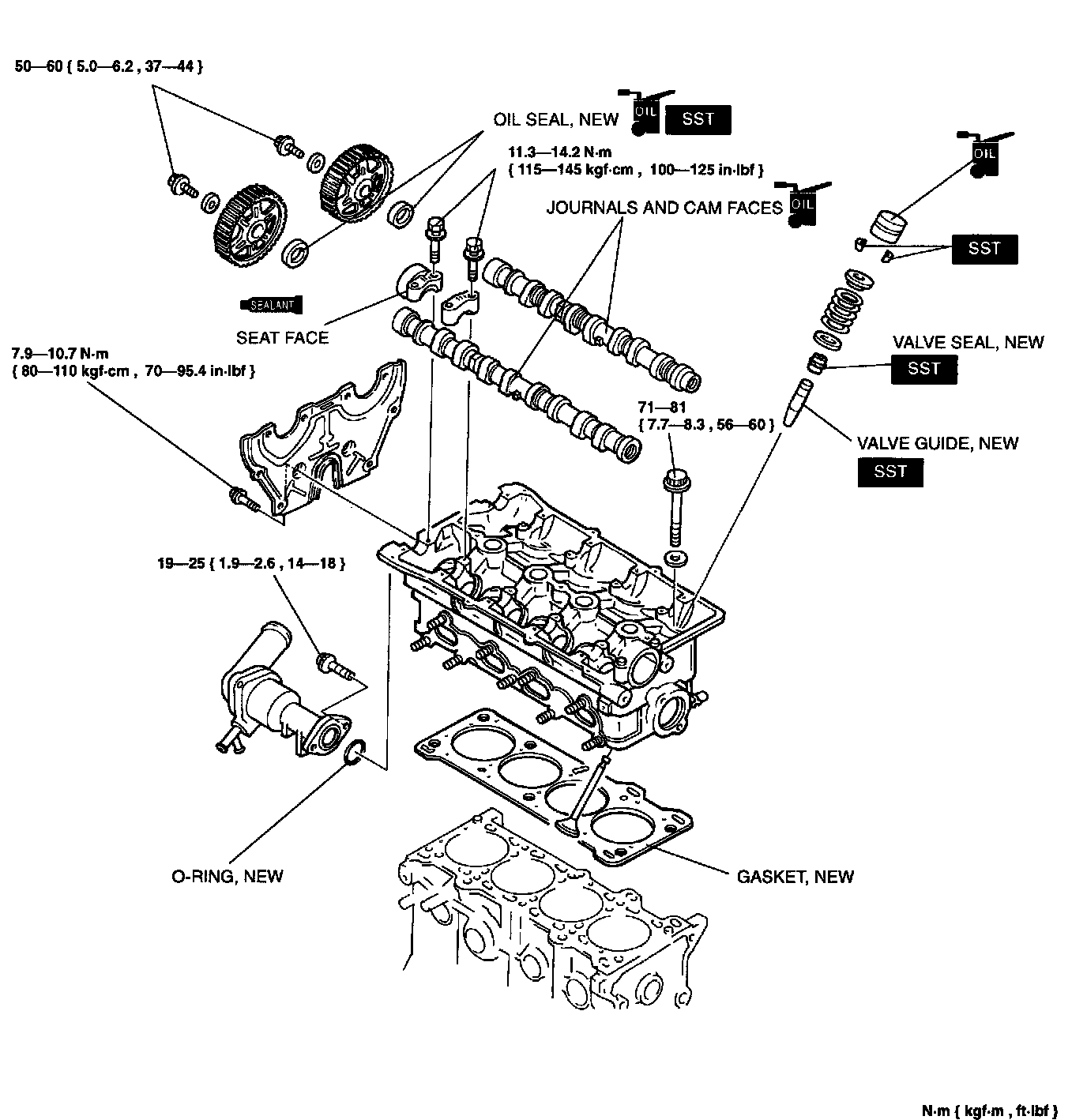 50—60 { 5.0—6.2 , 37—44 }

OIL SEAL, NEW OIL SST

11.3—14.2 N·m
{ 115—145 kgf·cm , 100—125 in·lbf }

OIL

JOURNALS AND CAM FACES OIL

SST

SEALANT

SEAT FACE

VALVE SEAL, NEW
SST

7.9—10.7 N·m
{ 80—110 kgf·cm , 70—95.4 in·lbf }

71—81
{ 7.7—8.3 , 56—60 }

VALVE GUIDE, NEW
SST

19—25 { 1.9—2.6 , 14—18 }

O-RING, NEW

GASKET, NEW

N·m { kgf·m , ft·lbf }