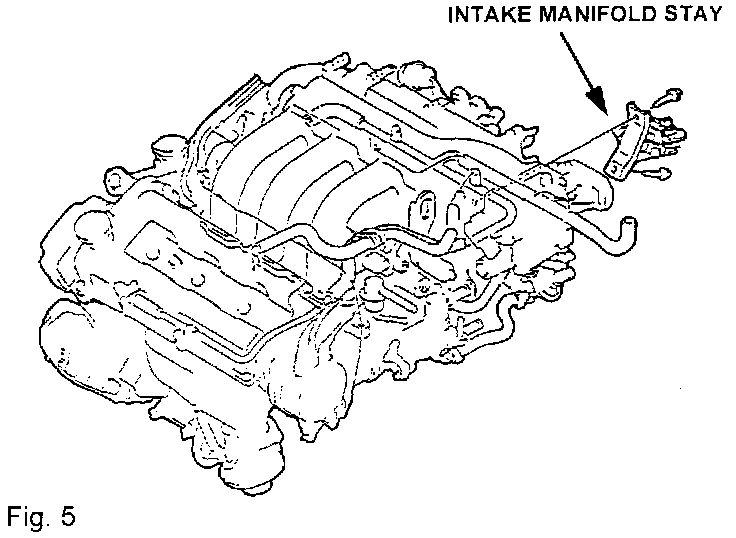 INTAKE MANIFOLD STAY

Fig. 5