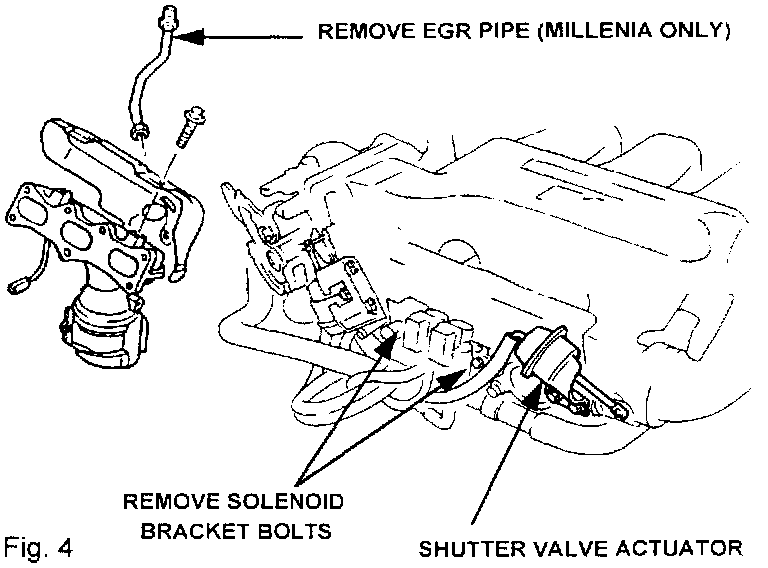 REMOVE EGR PIPE (MILLENIA ONLY)

REMOVE SOLENOID BRACKET BOLTS

Fig. 4

SHUTTER VALVE ACTUATOR