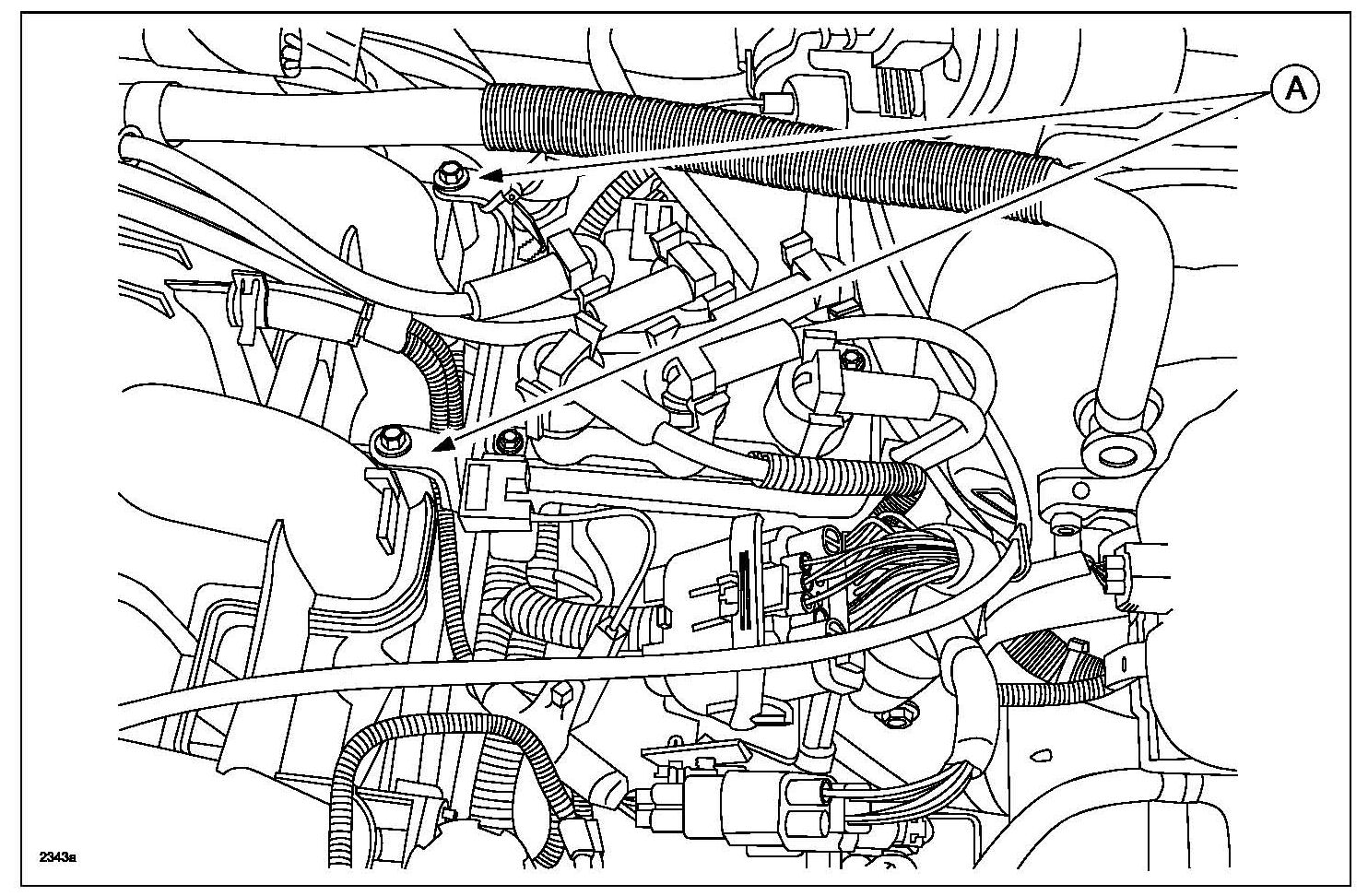 A

2343a