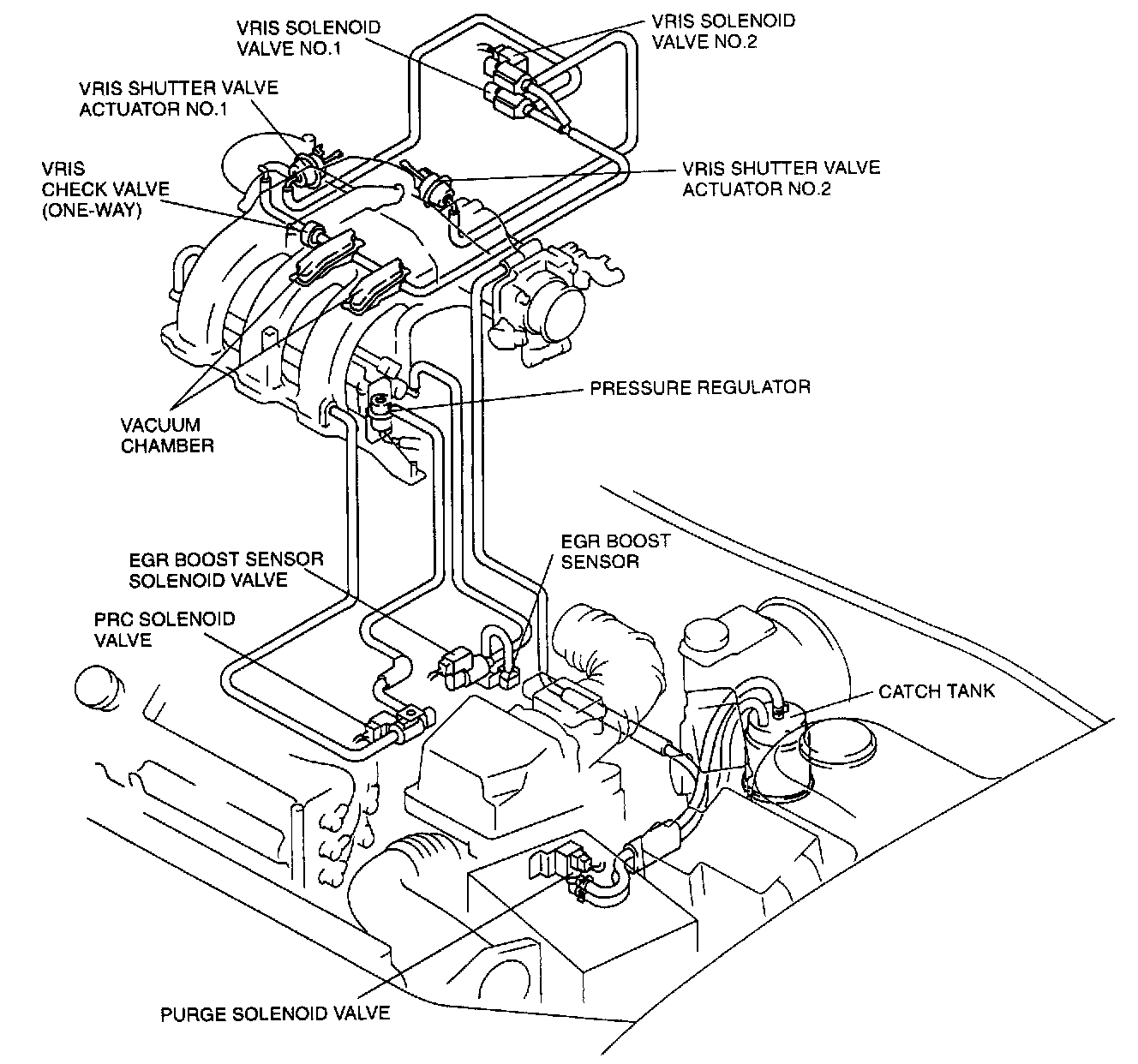 VRIS SOLENOID VALVE NO.1

VRIS SOLENOID VALVE NO.2

VRIS SHUTTER VALVE ACTUATOR NO.1

VRIS CHECK VALVE (ONE-WAY)

VRIS SHUTTER VALVE ACTUATOR NO.2

PRESSURE REGULATOR

VACUUM CHAMBER

EGR BOOST SENSOR SOLENOID VALVE

EGR BOOST SENSOR

PRC SOLENOID VALVE

CATCH TANK

PURGE SOLENOID VALVE