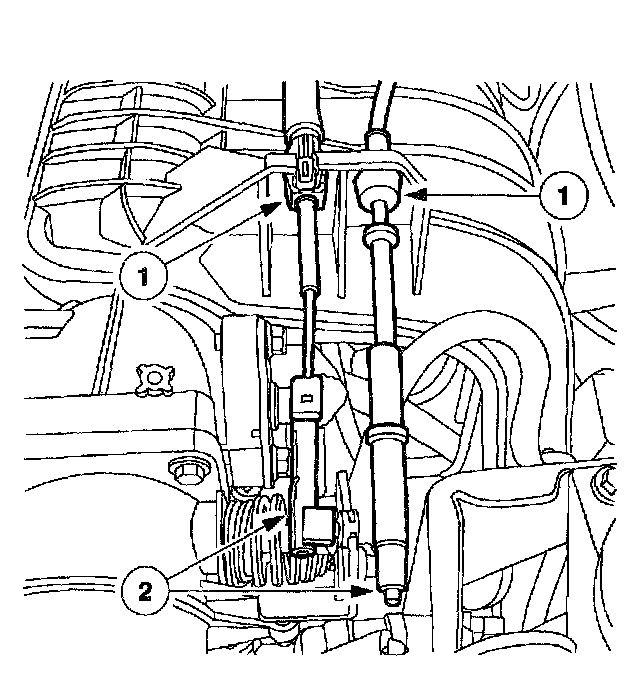 1
1
2