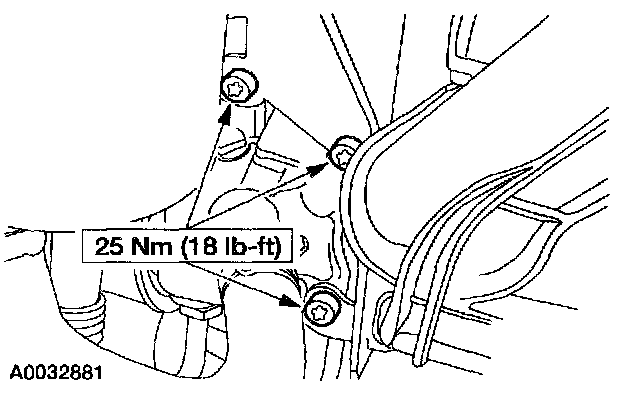 25 Nm (18 lb-ft)

A0032881