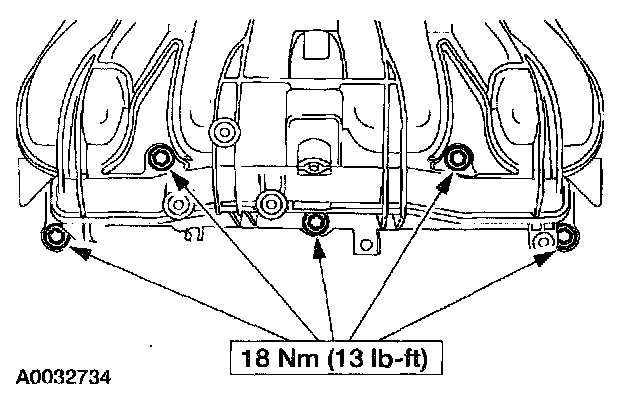 18 Nm (13 lb-ft)

A0032734