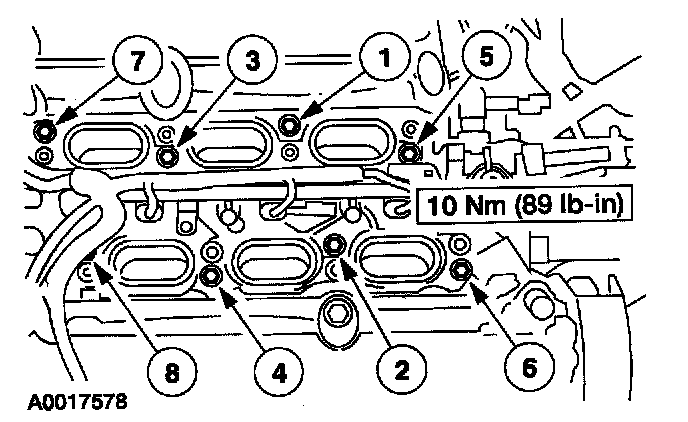 7
3
1
5
10 Nm (89 lb-in)
8
4
2
6
A0017578