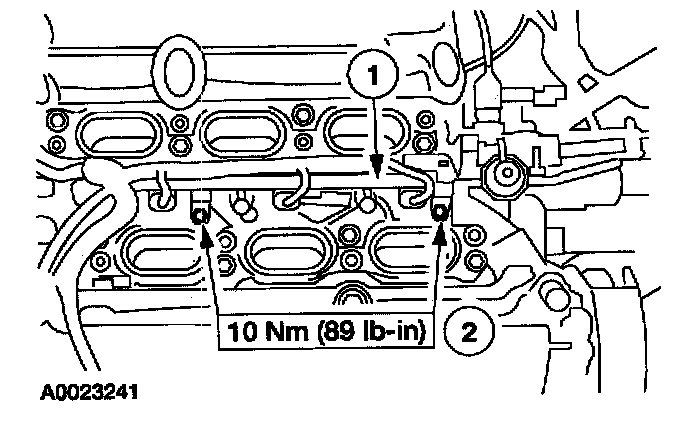 1

10 Nm (89 lb-in)

2

A0023241