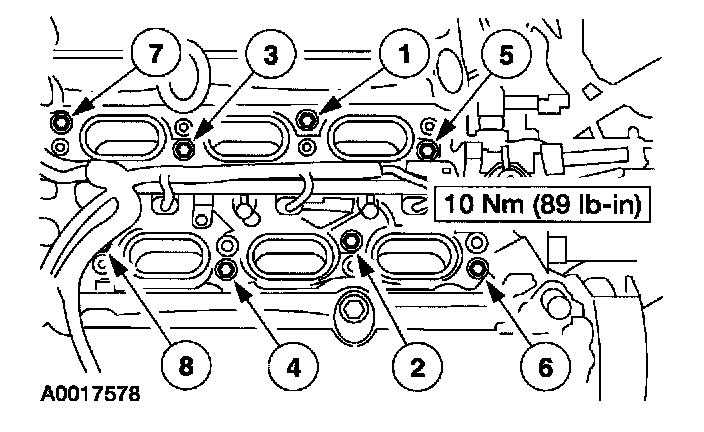 7
3
1
5
10 Nm (89 lb-in)
8
4
2
6
A0017578