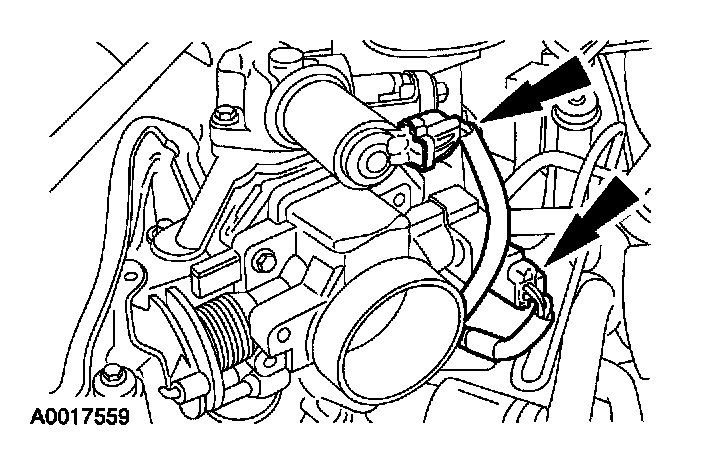 A0017559