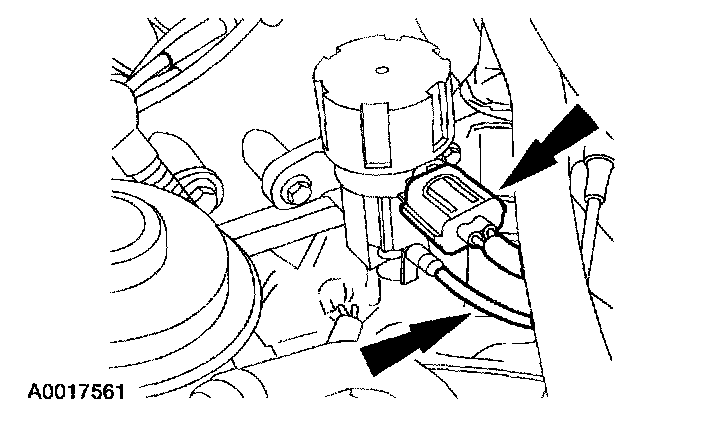 A0017561