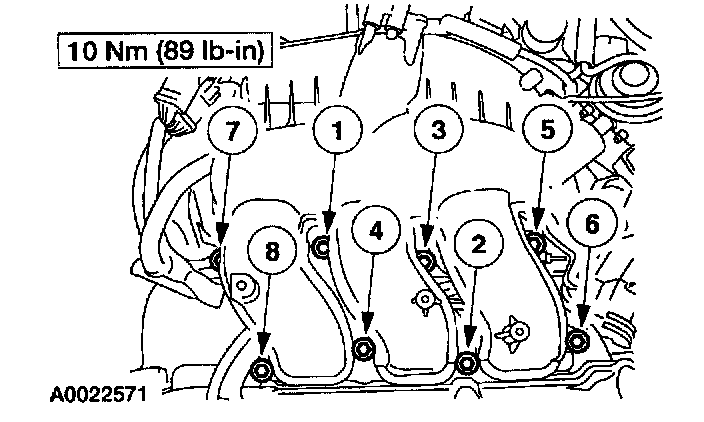 10 Nm (89 lb-in)

7
1
3
5
8
4
2
6

A0022571