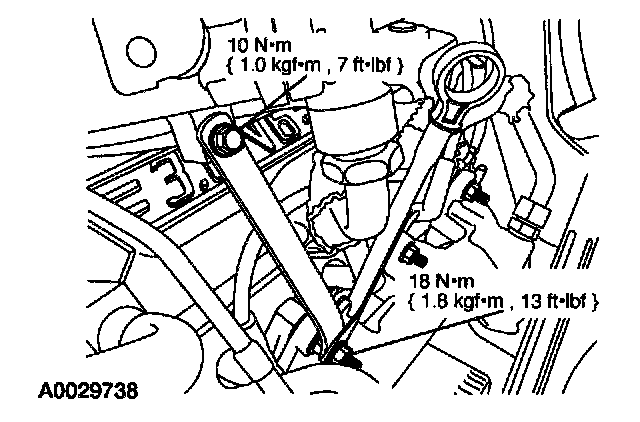 10 N·m
{ 1.0 kgf·m , 7 ft·lbf }

18 N·m
{ 1.8 kgf·m , 13 ft·lbf }

A0029738