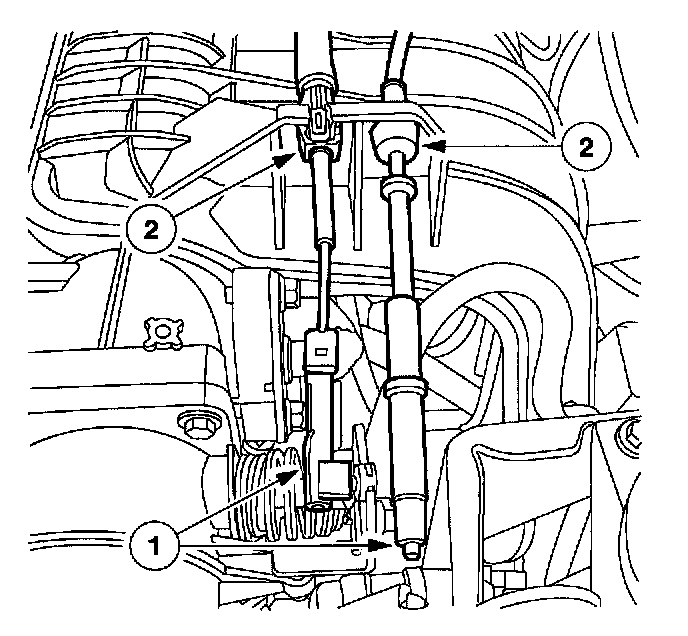 2
2
1