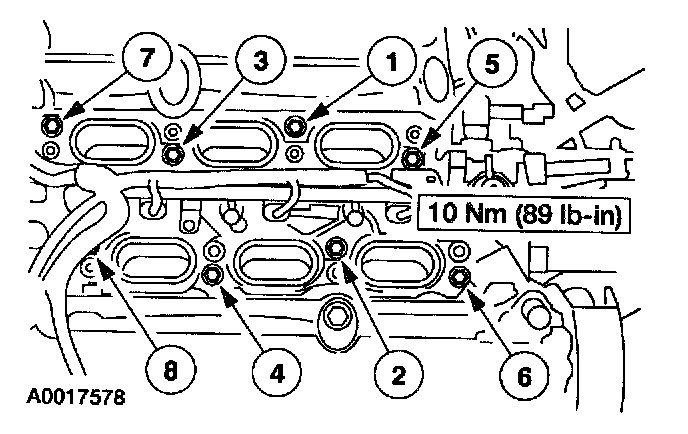 7
3
1
5
10 Nm (89 lb-in)
8
4
2
6
A0017578