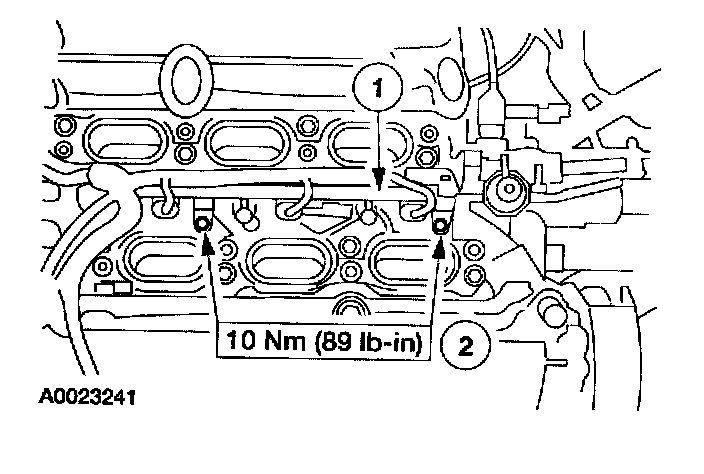 1

10 Nm (89 lb-in)

2

A0023241