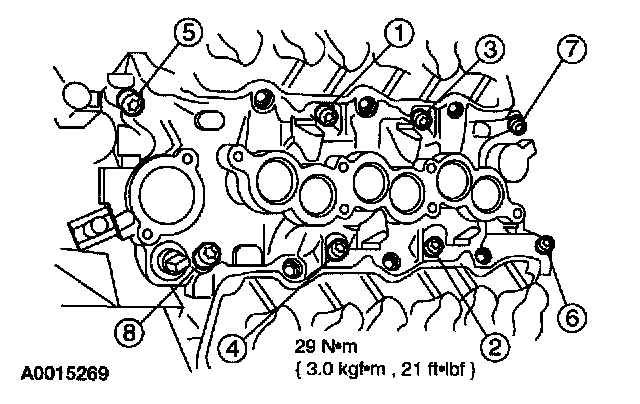 5
1
3
7
8
4
2
6
29 N•m
{ 3.0 kgf•m , 21 ft•lbf }
A0015269