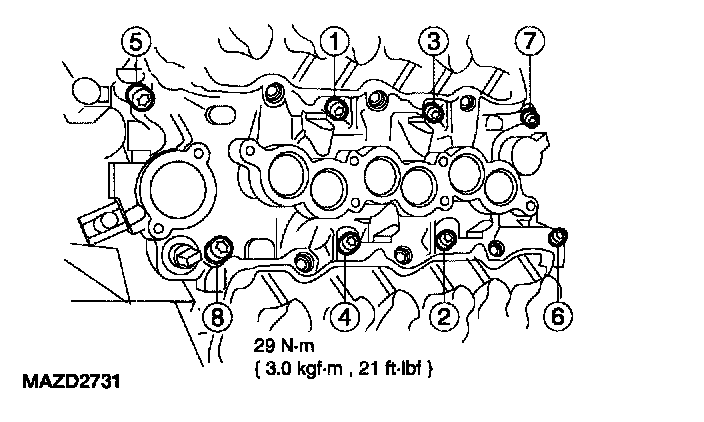 5
1
3
7
8
4
2
6
29 N·m
{ 3.0 kgf·m , 21 ft·lbf }
MAZD2731