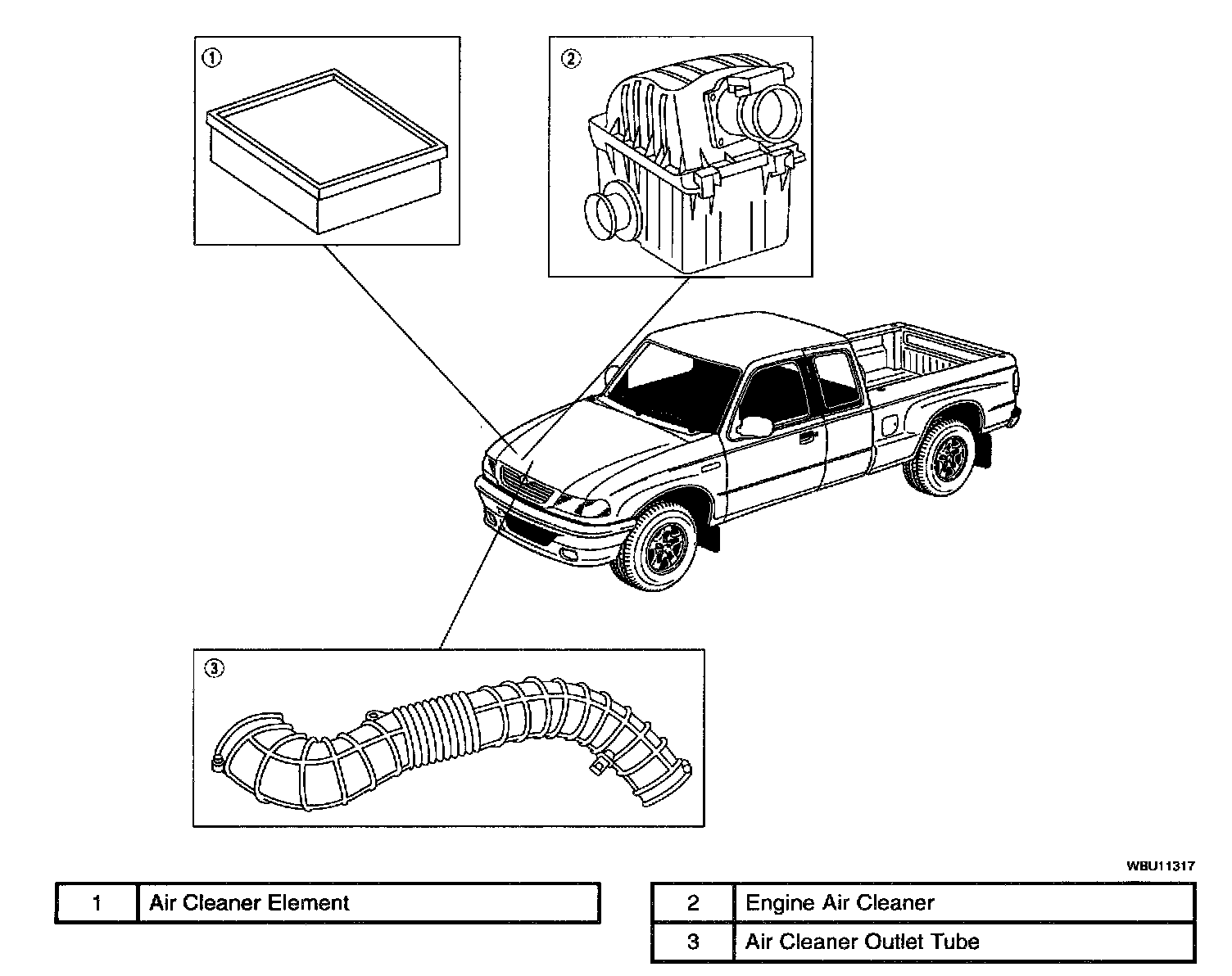 ①

②

③

WBU11317

| 1 | Air Cleaner Element |
|---|---|

| 2 | Engine Air Cleaner |
|---|---|
| 3 | Air Cleaner Outlet Tube |