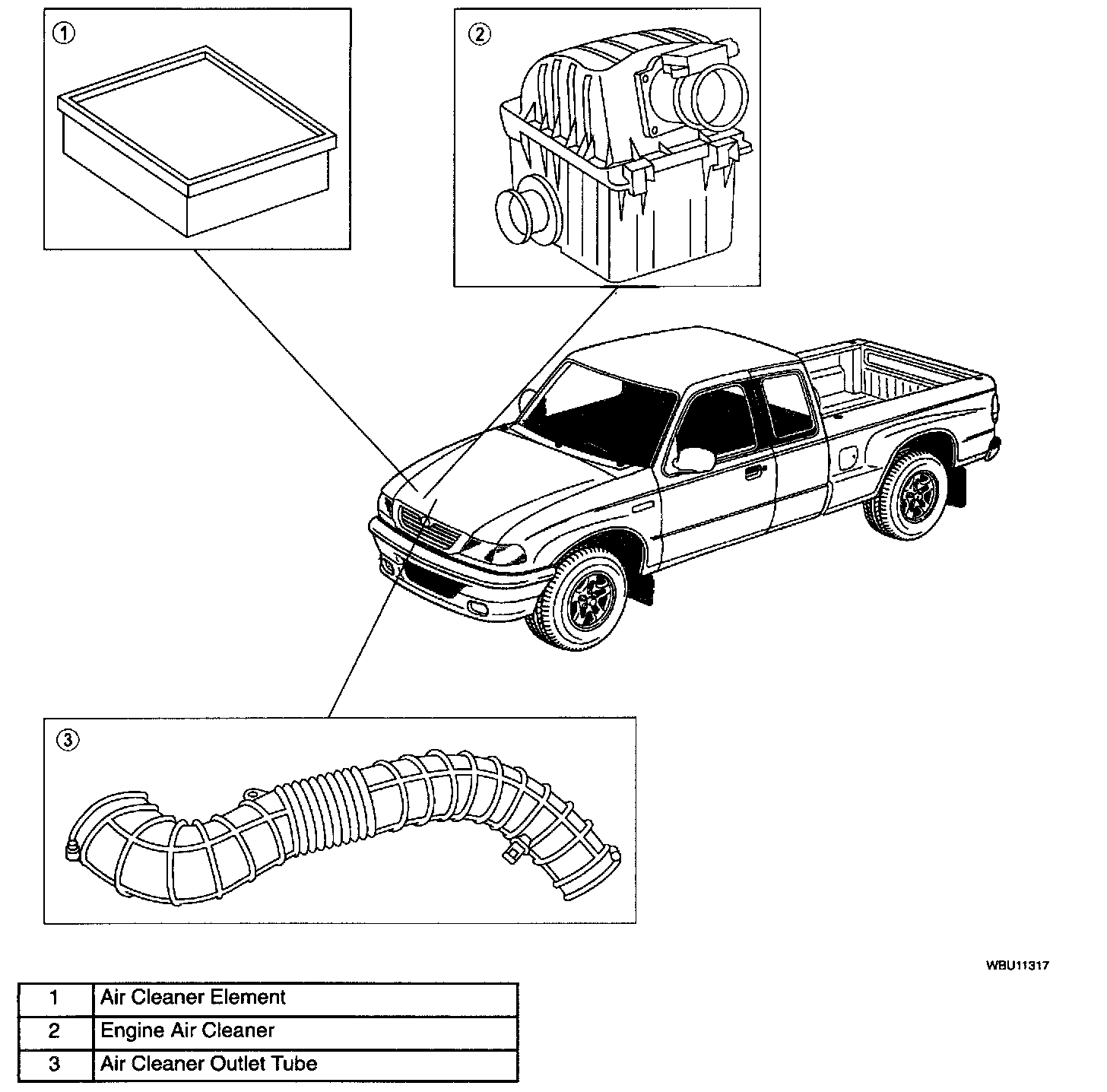 ①

②

③

WBU11317

| 1 | Air Cleaner Element |
|---|---|
| 2 | Engine Air Cleaner |
| 3 | Air Cleaner Outlet Tube |