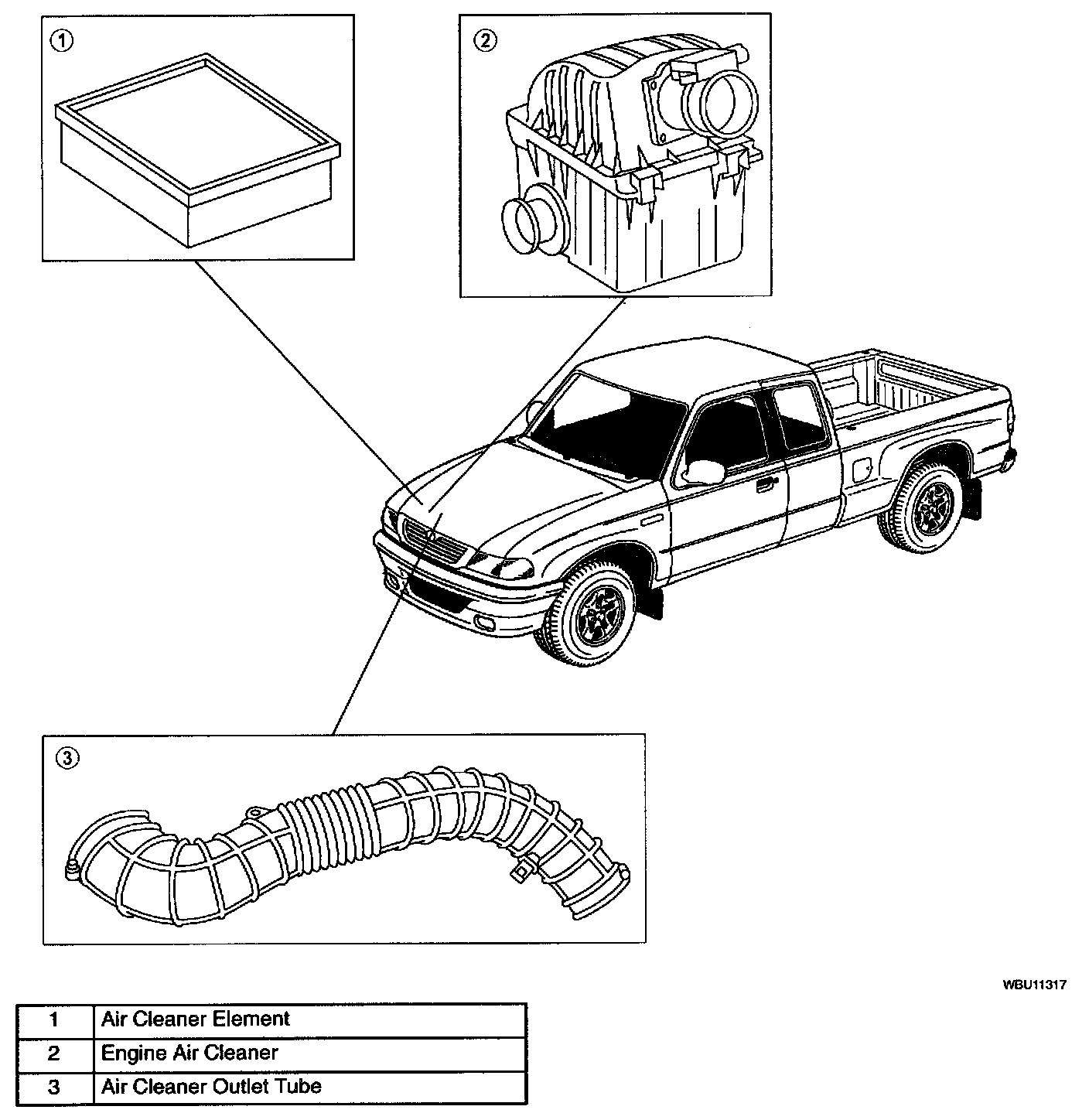 ①

②

③

WBU11317

| 1 | Air Cleaner Element |
|---|---|
| 2 | Engine Air Cleaner |
| 3 | Air Cleaner Outlet Tube |