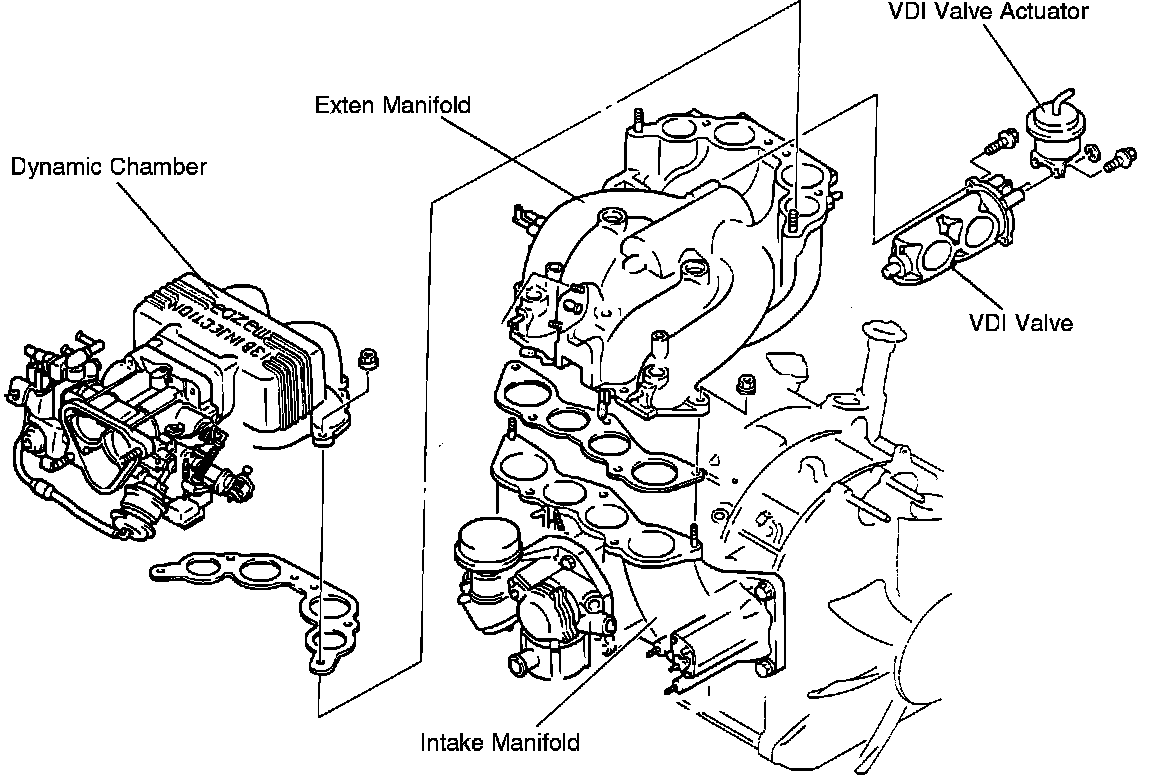 VDI Valve Actuator

Exten Manifold

Dynamic Chamber

mazda

13B INJECTION

VDI Valve

Intake Manifold