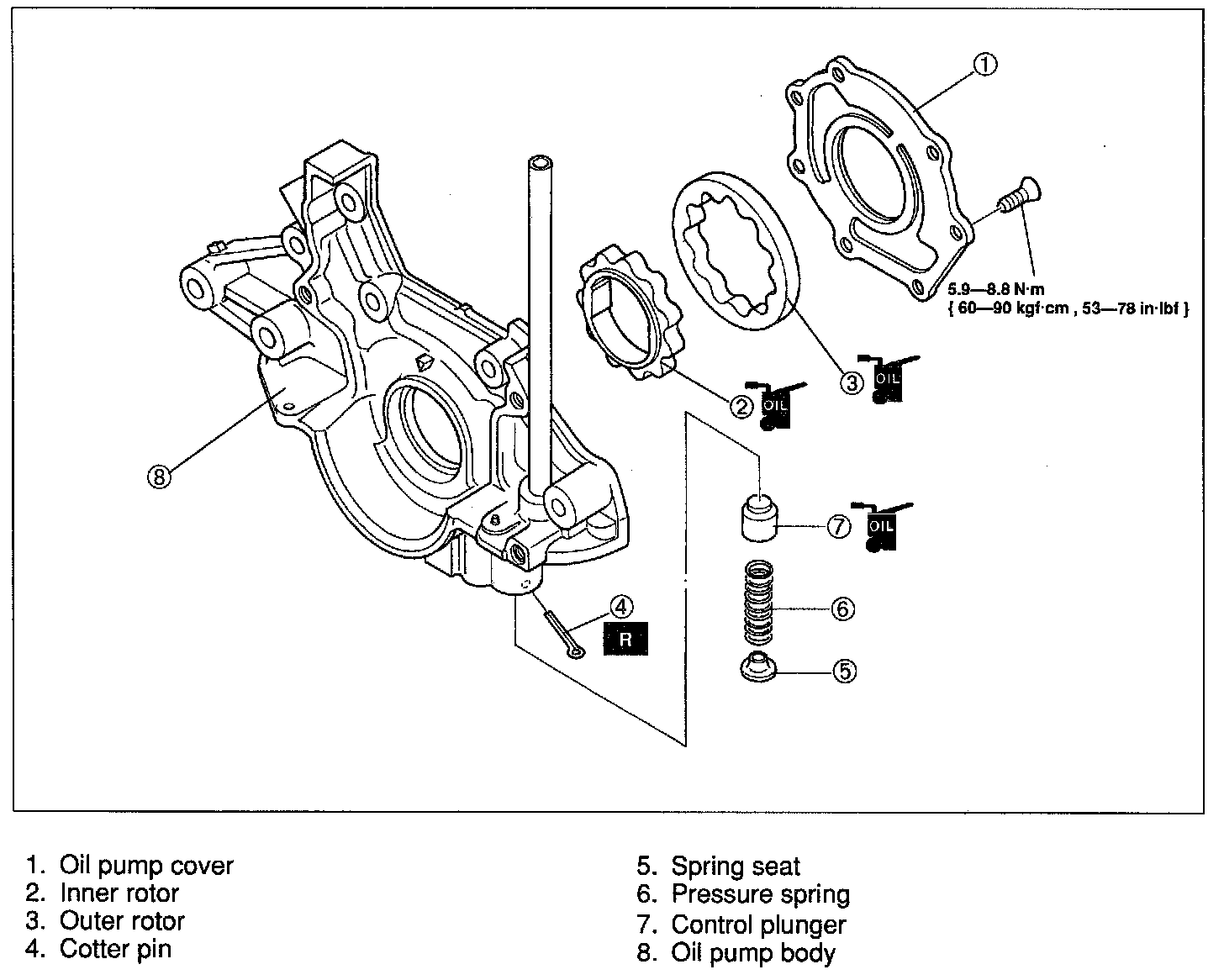 ①

5.9—8.8 N·m
{ 60—90 kgf·cm , 53—78 in·lbf }

③ OIL

② OIL

⑧

⑦ OIL

⑥

④

R

⑤

1. Oil pump cover
2. Inner rotor
3. Outer rotor
4. Cotter pin

5. Spring seat
6. Pressure spring
7. Control plunger
8. Oil pump body