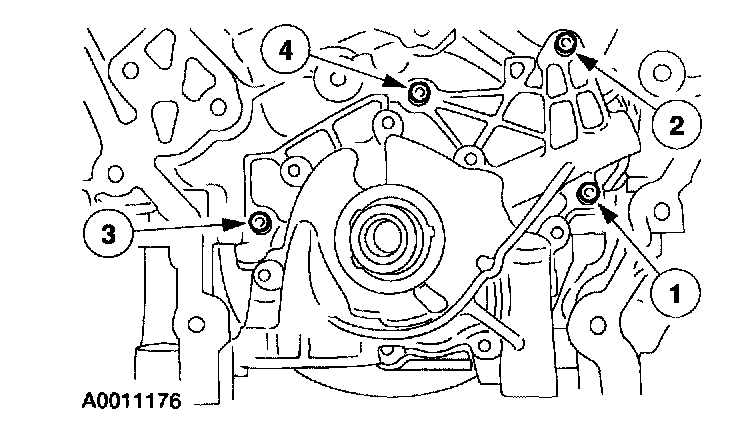 4
2
3
1
A0011176