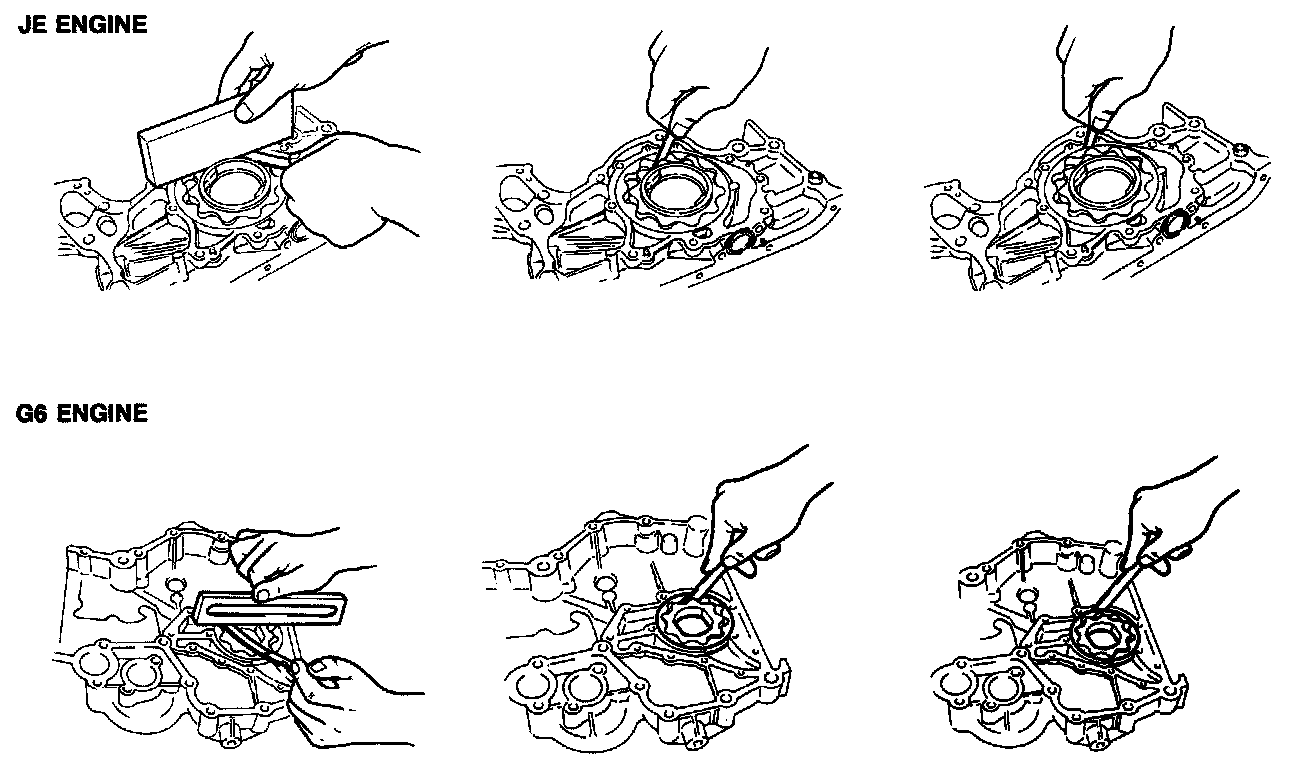 JE ENGINE

G6 ENGINE